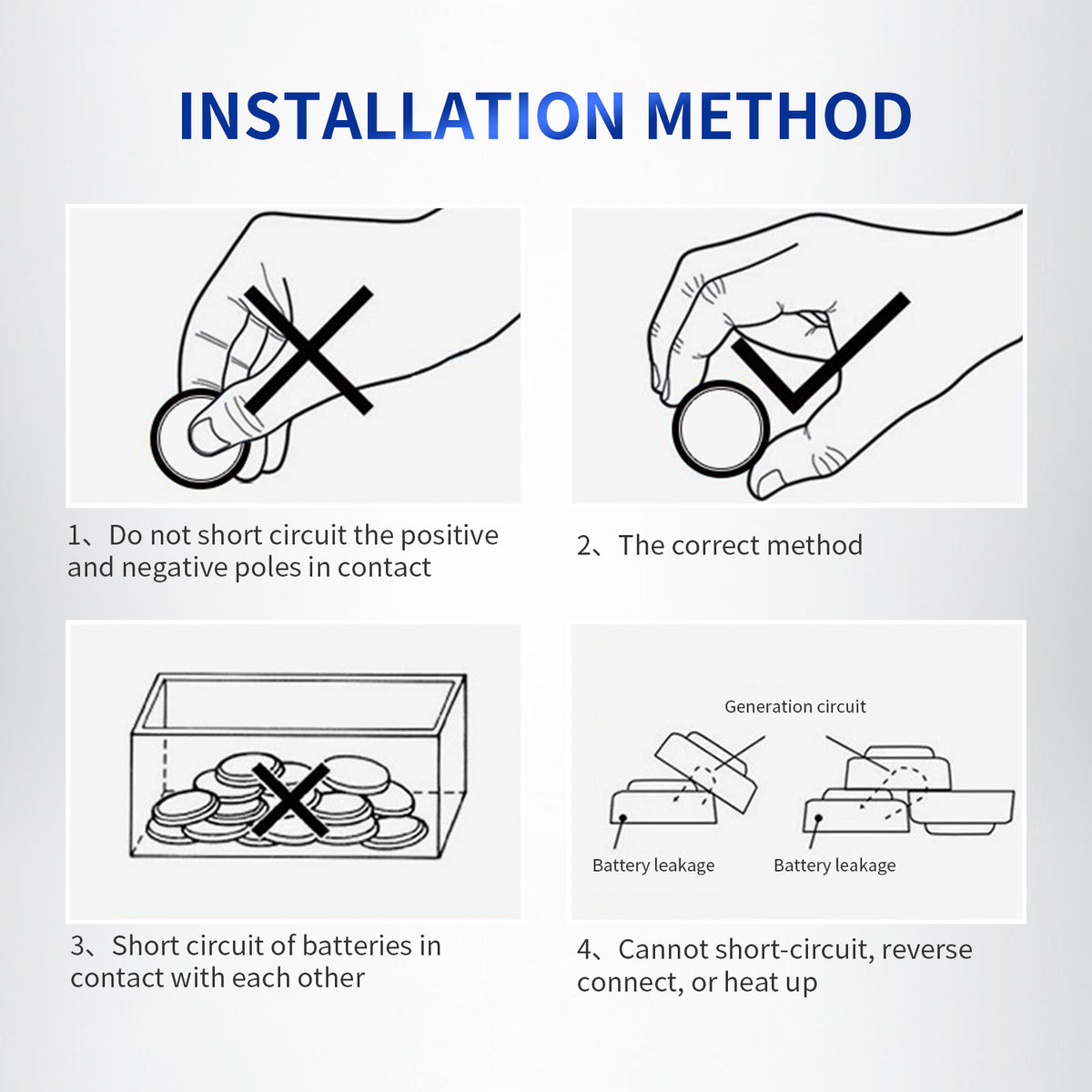 INSTALLATION METHOD

1、Do not short circuit the positive and negative poles in contact

2、The correct method

3、Short circuit of batteries in contact with each other

Generation circuit

Battery leakage

Battery leakage

4、Cannot short-circuit, reverse connect, or heat up