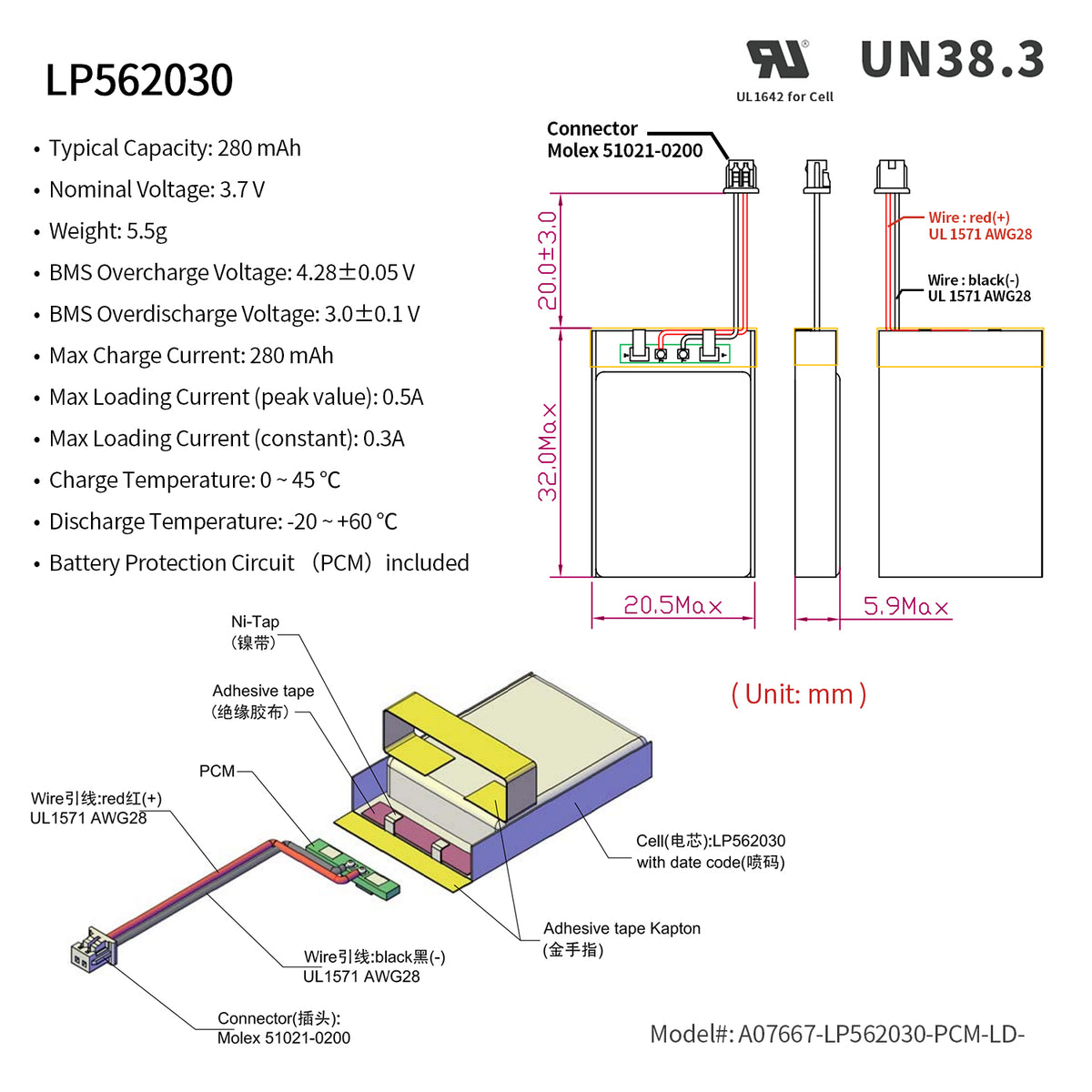 LP562030

UL1642 for Cell

UN38.3

• Typical Capacity: 280 mAh
• Nominal Voltage: 3.7 V
• Weight: 5.5g
• BMS Overcharge Voltage: 4.28±0.05 V
• BMS Overdischarge Voltage: 3.0±0.1 V
• Max Charge Current: 280 mAh
• Max Loading Current (peak value): 0.5A
• Max Loading Current (constant): 0.3A
• Charge Temperature: 0 ~ 45 ℃
• Discharge Temperature: -20 ~ +60 ℃
• Battery Protection Circuit （PCM）included

Connector
Molex 51021-0200

Wire : red(+)
UL 1571 AWG28

Wire : black(-)
UL 1571 AWG28

20.0±3.0

32.0Max

20.5Max

5.9Max

( Unit: mm )

Ni-Tap
(镍带)

Adhesive tape
(绝缘胶布)

PCM

Wire引线:red红(+)
UL1571 AWG28

Cell(电芯):LP562030
with date code(喷码)

Adhesive tape Kapton
(金手指)

Wire引线:black黑(-)
UL1571 AWG28

Connector(插头):
Molex 51021-0200

Model#: A07667-LP562030-PCM-LD-