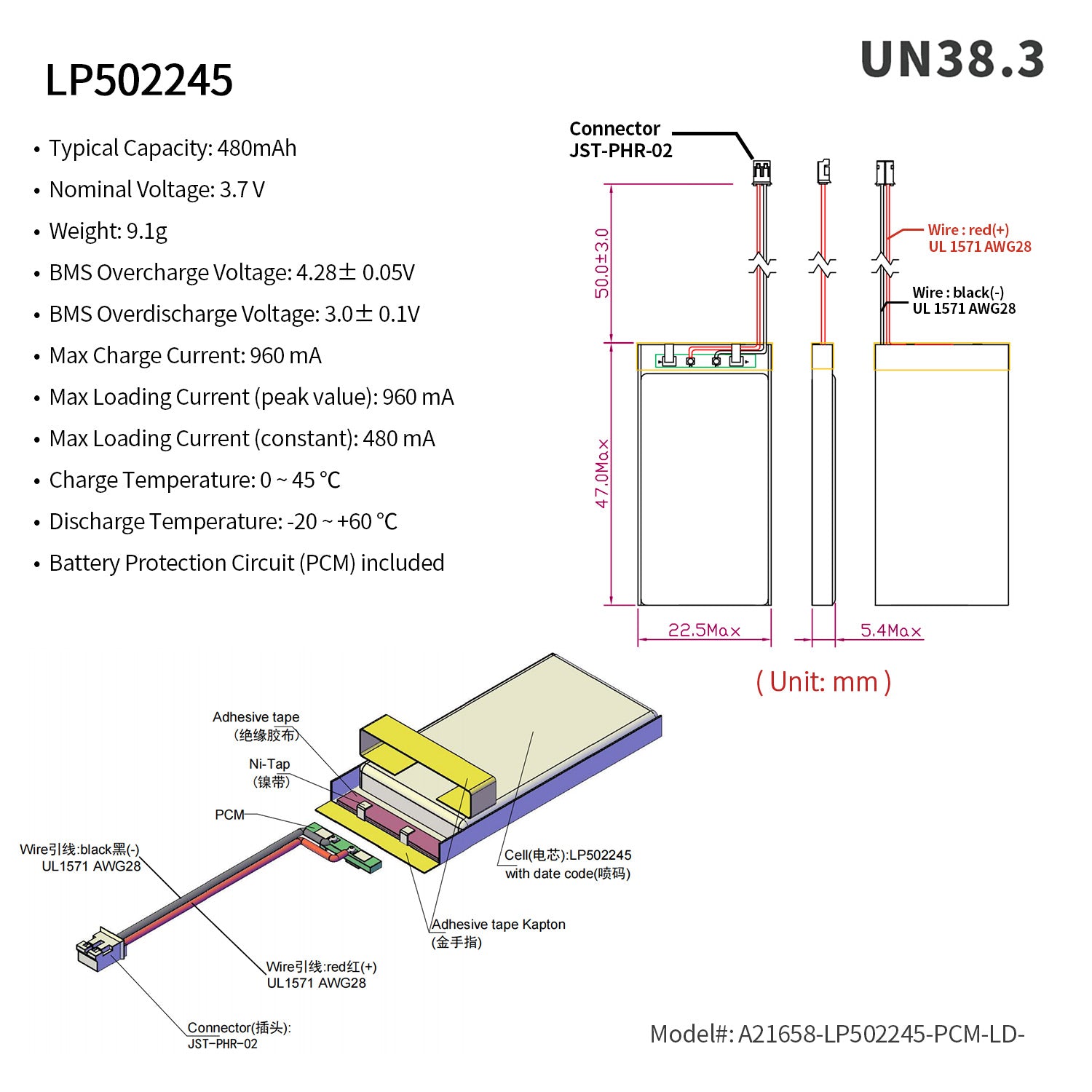 LP502245

UN38.3

• Typical Capacity: 480mAh
• Nominal Voltage: 3.7 V
• Weight: 9.1g
• BMS Overcharge Voltage: 4.28± 0.05V
• BMS Overdischarge Voltage: 3.0± 0.1V
• Max Charge Current: 960 mA
• Max Loading Current (peak value): 960 mA
• Max Loading Current (constant): 480 mA
• Charge Temperature: 0 ~ 45 °C
• Discharge Temperature: -20 ~ +60 °C
• Battery Protection Circuit (PCM) included

Connector
JST-PHR-02

Wire : red(+)
UL 1571 AWG28

Wire : black(-)
UL 1571 AWG28

50.0±3.0

47.0Max

22.5Max

5.4Max

( Unit: mm )

Adhesive tape
(绝缘胶布)

Ni-Tap
(镍带)

PCM

Wire引线:black黑(-)
UL1571 AWG28

Cell(电芯):LP502245
with date code(喷码)

Adhesive tape Kapton
(金手指)

Wire引线:red红(+)
UL1571 AWG28

Connector(插头):
JST-PHR-02

Model#: A21658-LP502245-PCM-LD-